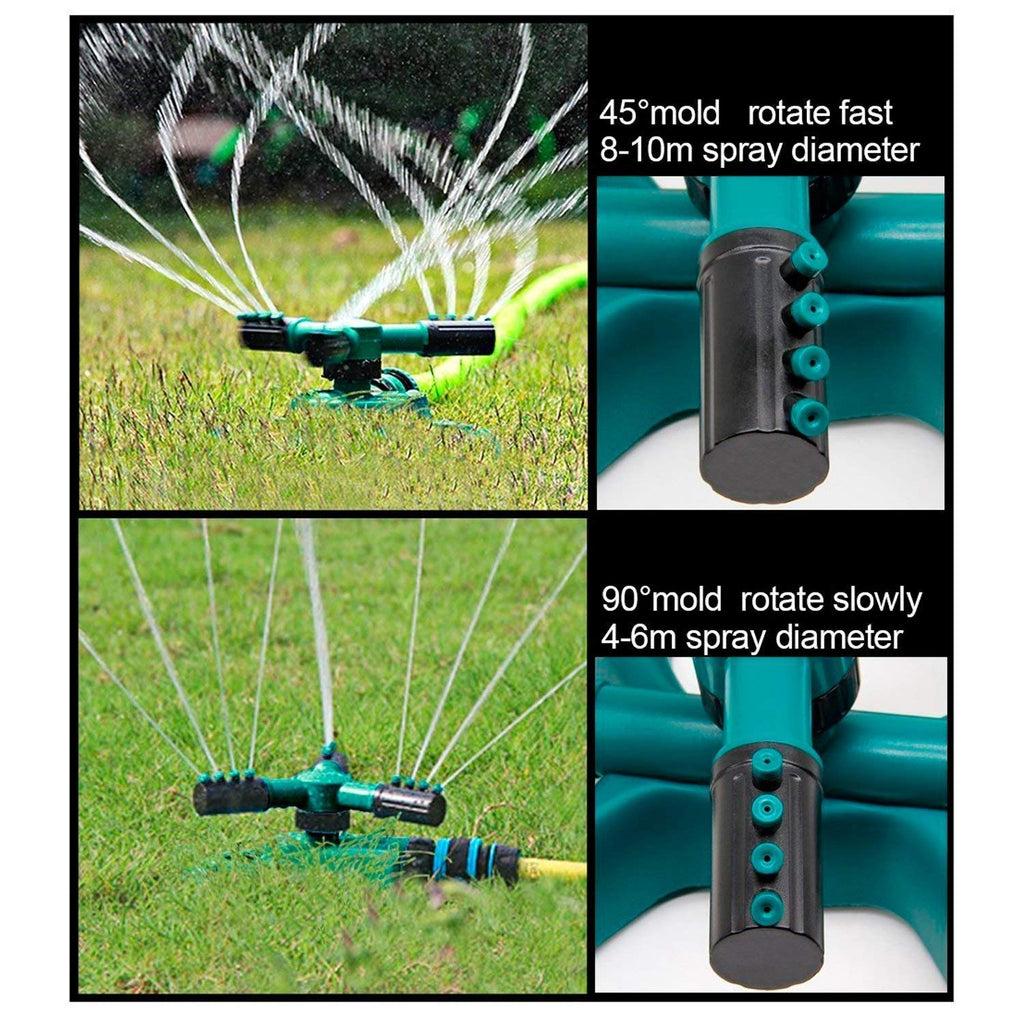 45°mold   rotate fast
8-10m spray diameter

90°mold  rotate slowly
4-6m spray diameter